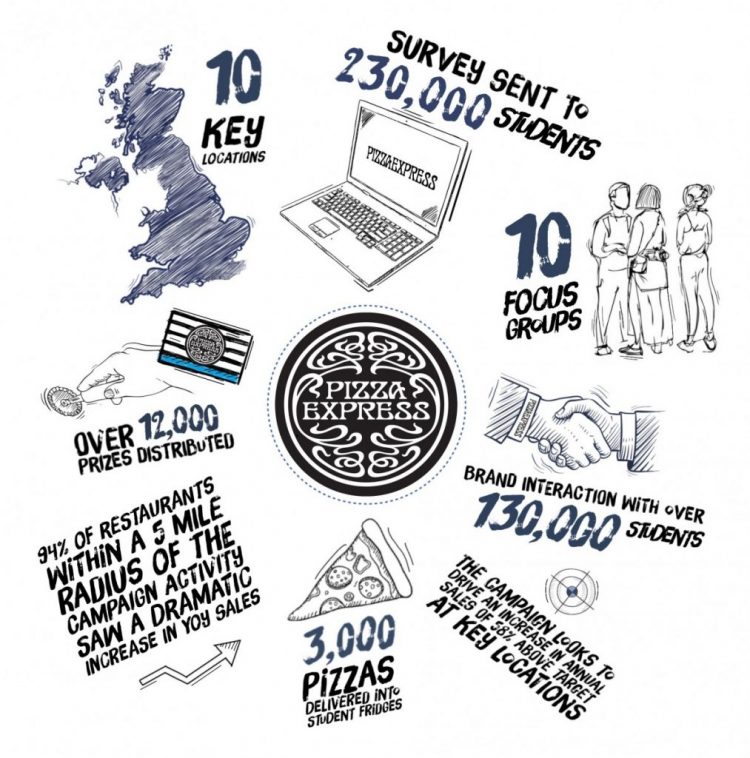 10
KEY
LOCATIONS

SURVEY SENT TO
230,000 STUDENTS

PIZZAEXPRESS

10
FOCUS
GROUPS

PIZZA
EXPRESS

OVER 12,000
PRIZES DISTRIBUTED

BRAND INTERACTION WITH OVER
130,000 STUDENTS

94% OF RESTAURANTS WITHIN A 5 MILE RADIUS OF THE CAMPAIGN ACTIVITY SAW A DRAMATIC INCREASE IN YOY SALES

3,000
PIZZAS
DELIVERED INTO STUDENT FRIDGES

THE CAMPAIGN LOOKS TO DRIVE AN INCREASE IN ANNUAL SALES OF 38% ABOVE TARGET AT KEY LOCATIONS